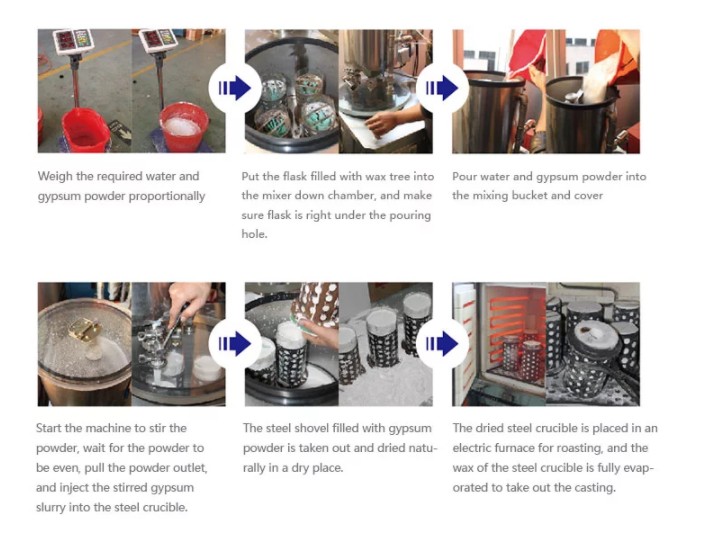 Weigh the required water and gypsum powder proportionally

Put the flask filled with wax tree into the mixer down chamber, and make sure flask is right under the pouring hole.

Pour water and gypsum powder into the mixing bucket and cover

Start the machine to stir the powder, wait for the powder to be even, pull the powder outlet, and inject the stirred gypsum slurry into the steel crucible.

The steel shovel filled with gypsum powder is taken out and dried naturally in a dry place.

The dried steel crucible is placed in an electric furnace for roasting, and the wax of the steel crucible is fully evaporated to take out the casting.