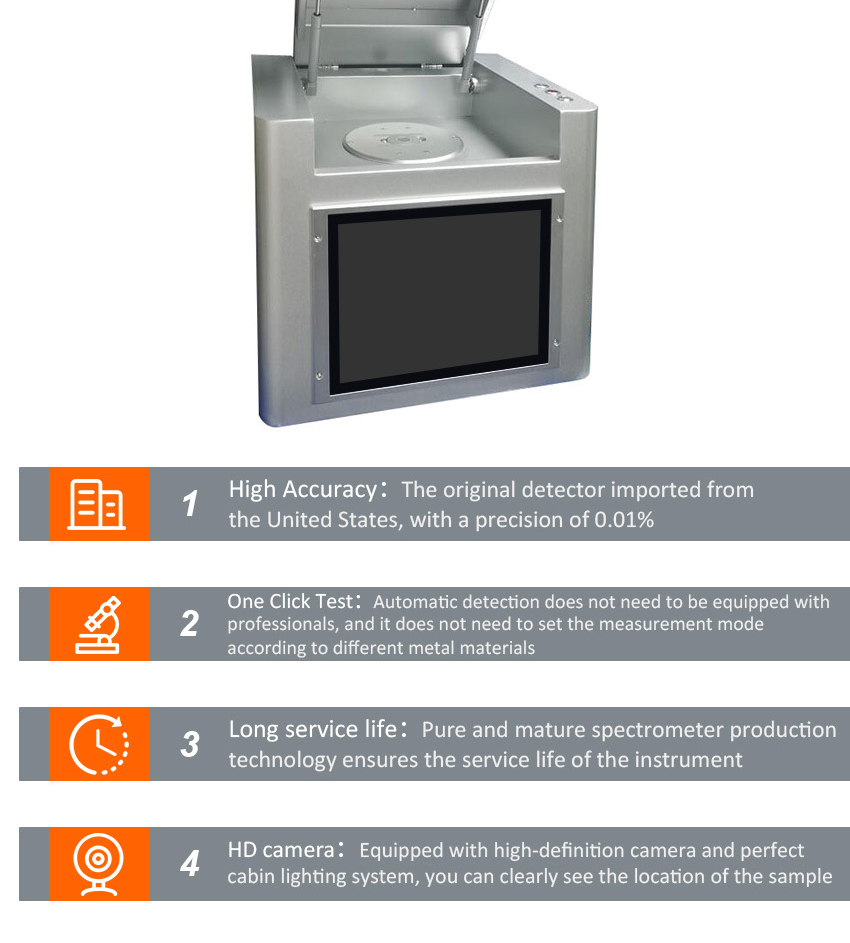 1 High Accuracy：The original detector imported from the United States, with a precision of 0.01%

2 One Click Test：Automatic detection does not need to be equipped with professionals, and it does not need to set the measurement mode according to different metal materials

3 Long service life：Pure and mature spectrometer production technology ensures the service life of the instrument

4 HD camera：Equipped with high-definition camera and perfect cabin lighting system, you can clearly see the location of the sample